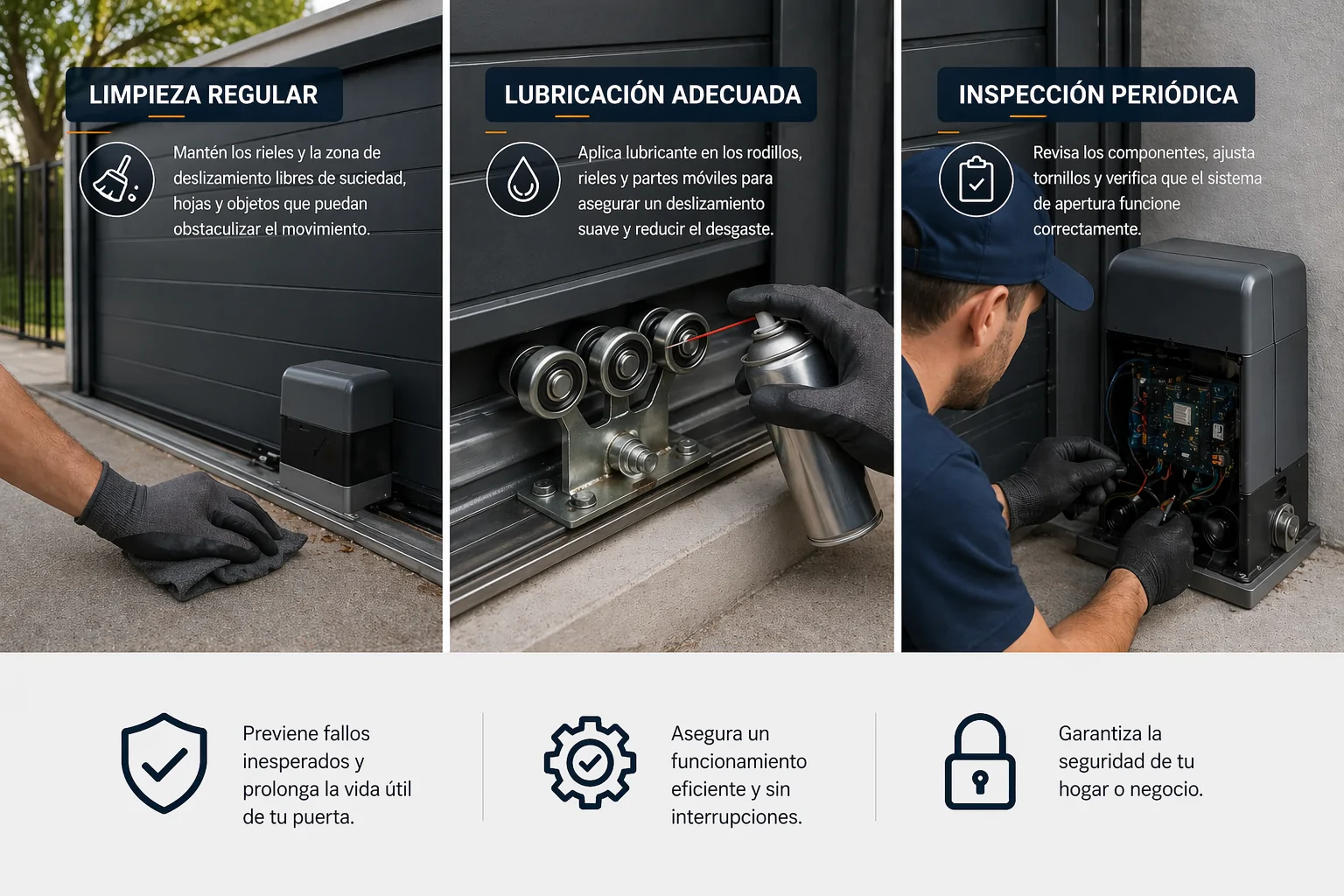 LIMPIEZA REGULAR

Mantén los rieles y la zona de deslizamiento libres de suciedad, hojas y objetos que puedan obstaculizar el movimiento.

LUBRICACIÓN ADECUADA

Aplica lubricante en los rodillos, rieles y partes móviles para asegurar un deslizamiento suave y reducir el desgaste.

INSPECCIÓN PERIÓDICA

Revisa los componentes, ajusta tornillos y verifica que el sistema de apertura funcione correctamente.

Previene fallos inesperados y prolonga la vida útil de tu puerta.

Asegura un funcionamiento eficiente y sin interrupciones.

Garantiza la seguridad de tu hogar o negocio.